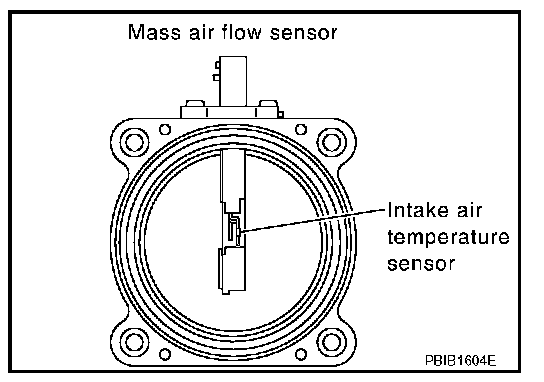 Mass air flow sensor

Intake air temperature sensor

PBIB1604E