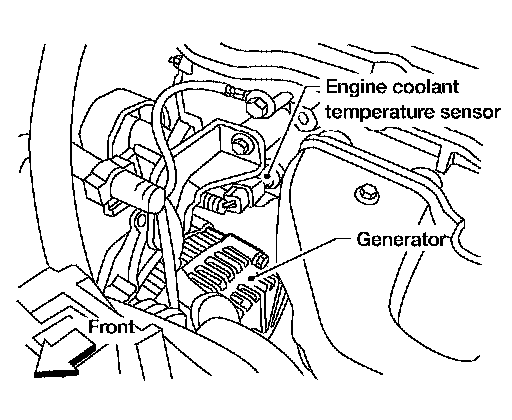 Engine coolant temperature sensor

Generator

Front