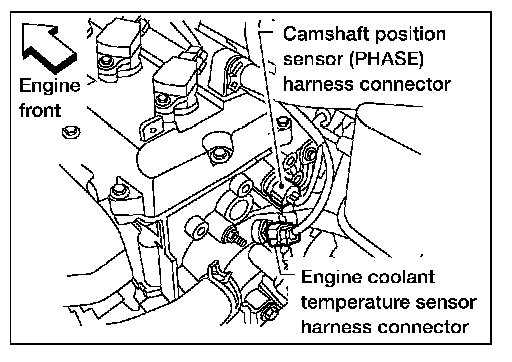 Engine front

Camshaft position sensor (PHASE) harness connector

Engine coolant temperature sensor harness connector