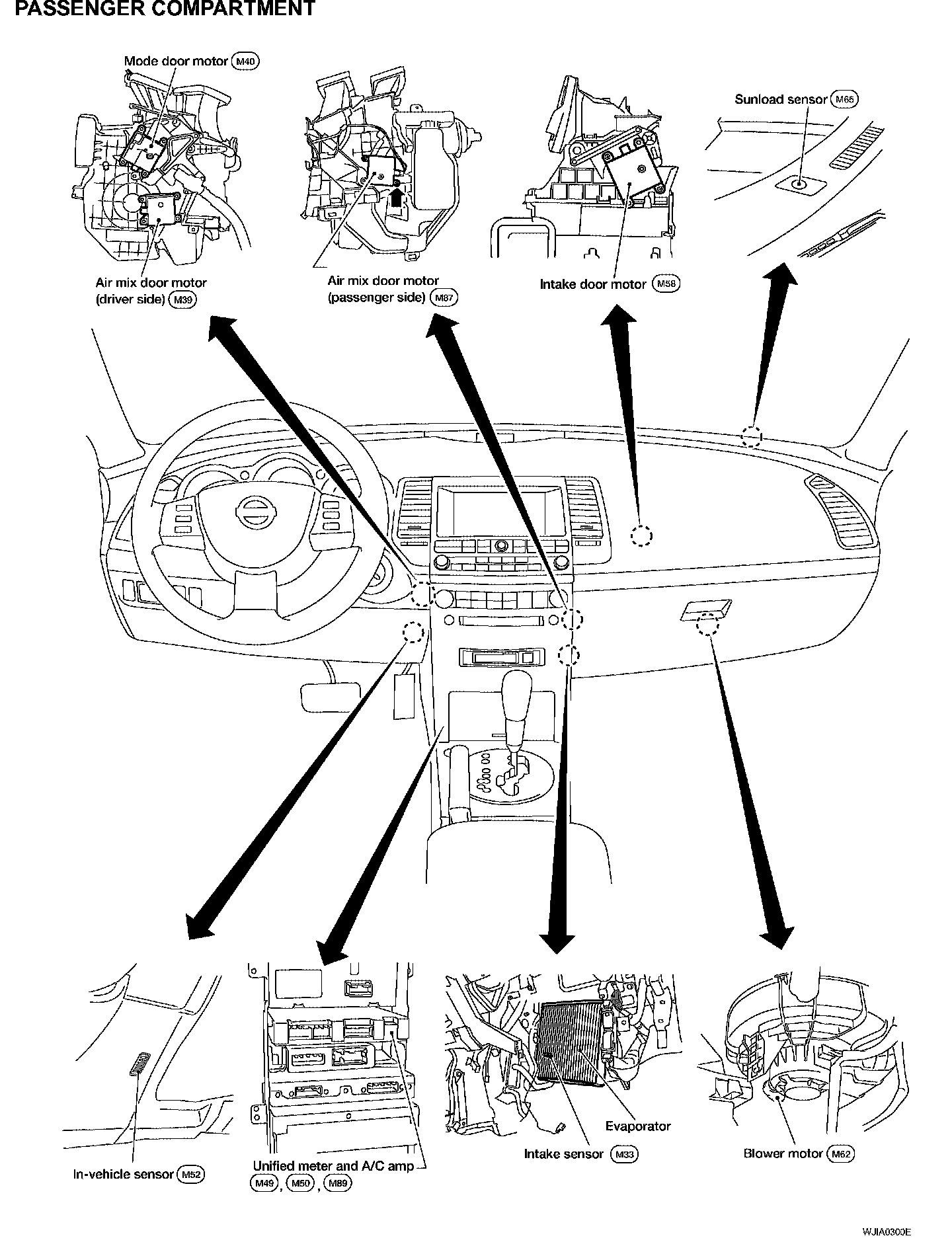 PASSENGER COMPARTMENT

Mode door motor M40

Air mix door motor (driver side) M39

Air mix door motor (passenger side) M87

Intake door motor M58

Sunload sensor M65

In-vehicle sensor M52

Unified meter and A/C amp M49, M50, M89

Evaporator

Intake sensor M33

Blower motor M62

WJIA0300E