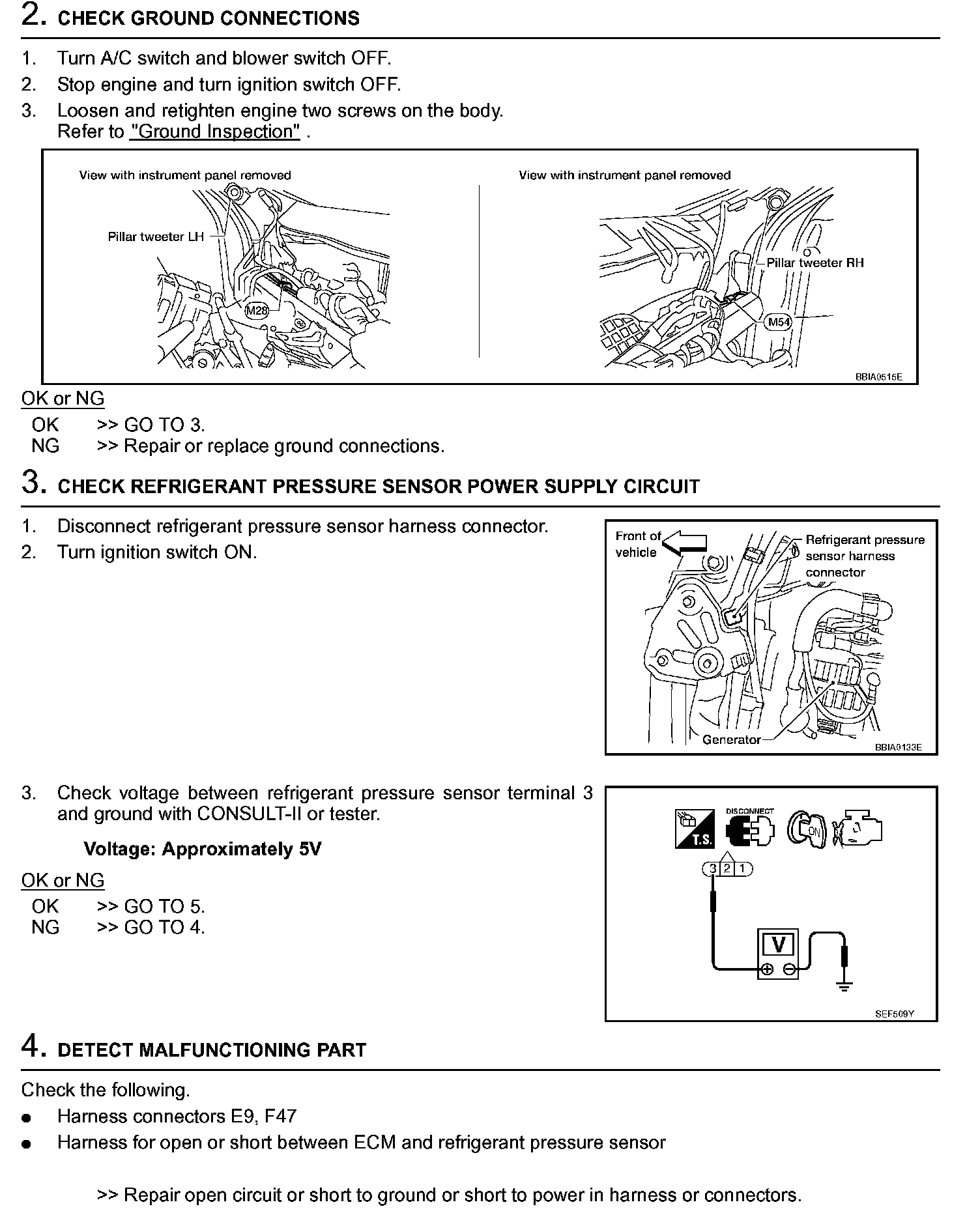 2. CHECK GROUND CONNECTIONS

1. Turn A/C switch and blower switch OFF.
2. Stop engine and turn ignition switch OFF.
3. Loosen and retighten engine two screws on the body. Refer to "Ground Inspection" .

View with instrument panel removed

Pillar tweeter LH

M28

View with instrument panel removed

Pillar tweeter RH

M54

BBIA0515E

OK or NG

OK >> GO TO 3.
NG >> Repair or replace ground connections.

3. CHECK REFRIGERANT PRESSURE SENSOR POWER SUPPLY CIRCUIT

1. Disconnect refrigerant pressure sensor harness connector.
2. Turn ignition switch ON.

Front of vehicle

Refrigerant pressure sensor harness connector

Generator

BBIA0133E

3. Check voltage between refrigerant pressure sensor terminal 3 and ground with CONSULT-II or tester.

Voltage: Approximately 5V

OK or NG

OK >> GO TO 5.
NG >> GO TO 4.

T.S.

DISCONNECT

ON

3 2 1

V

SEF509Y

4. DETECT MALFUNCTIONING PART

Check the following.

● Harness connectors E9, F47
● Harness for open or short between ECM and refrigerant pressure sensor

>> Repair open circuit or short to ground or short to power in harness or connectors.