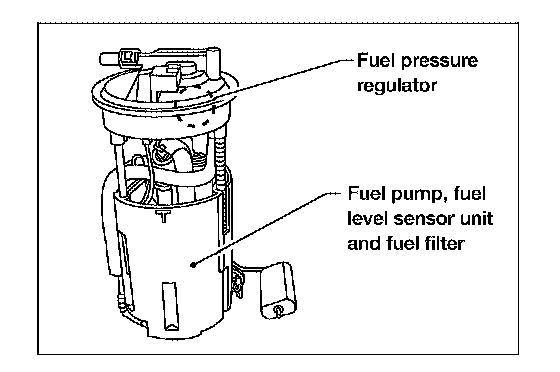 Fuel pressure regulator

Fuel pump, fuel level sensor unit and fuel filter