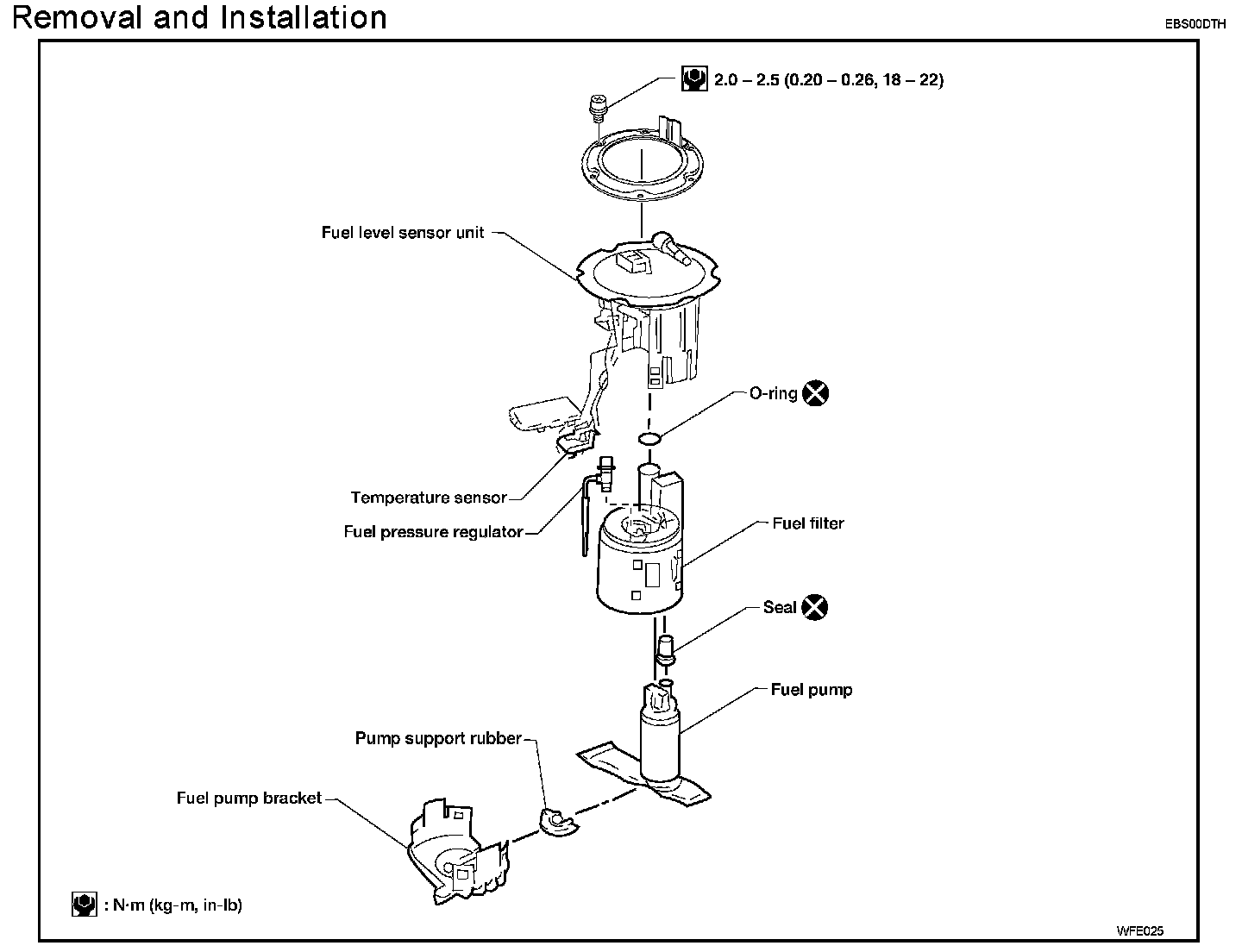 Removal and Installation

EBS00DTH

2.0 – 2.5 (0.20 – 0.26, 18 – 22)

Fuel level sensor unit

O-ring

Temperature sensor

Fuel pressure regulator

Fuel filter

Seal

Fuel pump

Pump support rubber

Fuel pump bracket

: N·m (kg-m, in-lb)

WFE025