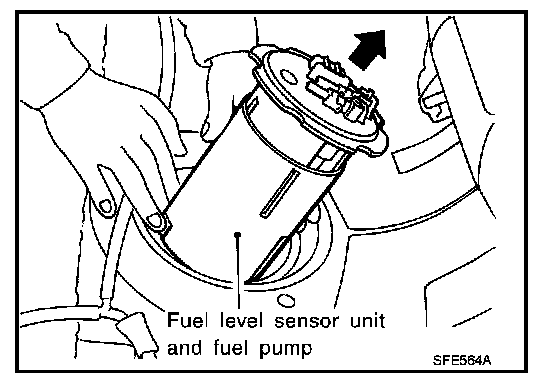 Fuel level sensor unit and fuel pump

SFE564A