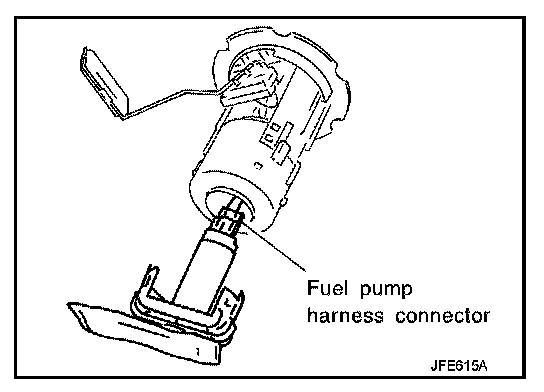 Fuel pump harness connector

JFE615A