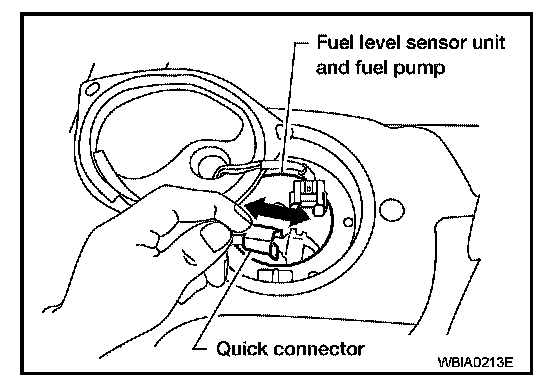 Fuel level sensor unit and fuel pump

Quick connector

WBIA0213E