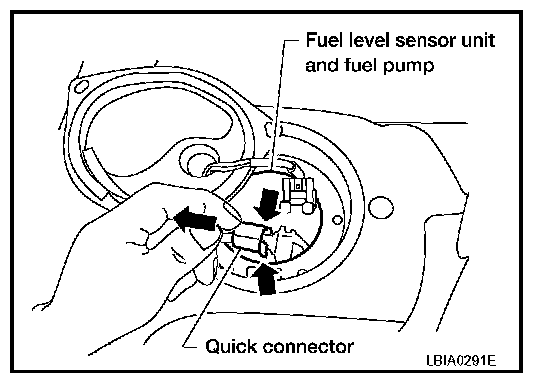 Fuel level sensor unit and fuel pump

Quick connector

LBIA0291E