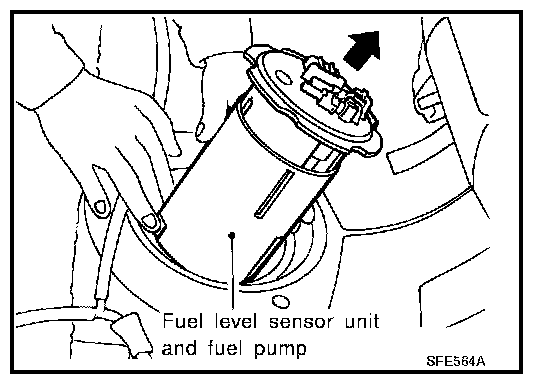 Fuel level sensor unit and fuel pump

SFE564A