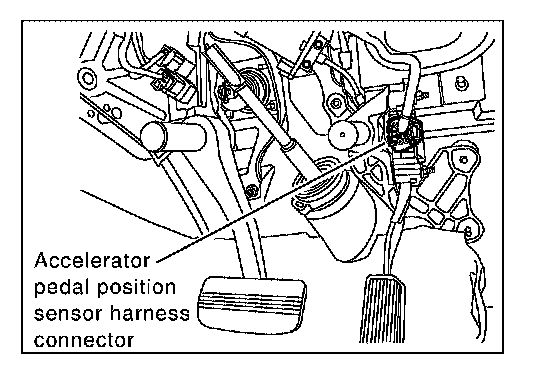 Accelerator pedal position sensor harness connector