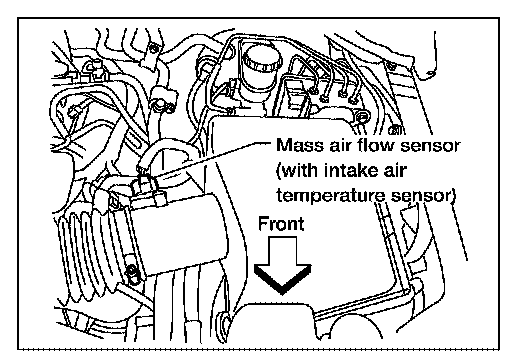 Mass air flow sensor
(with intake air
temperature sensor)

Front