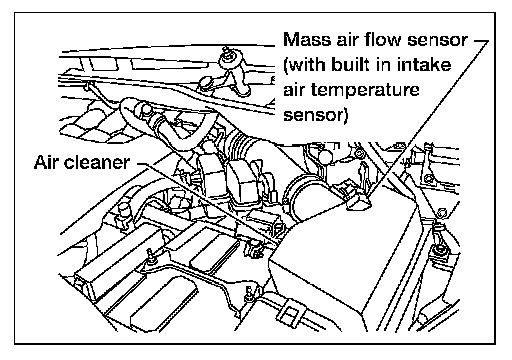 Mass air flow sensor (with built in intake air temperature sensor)

Air cleaner