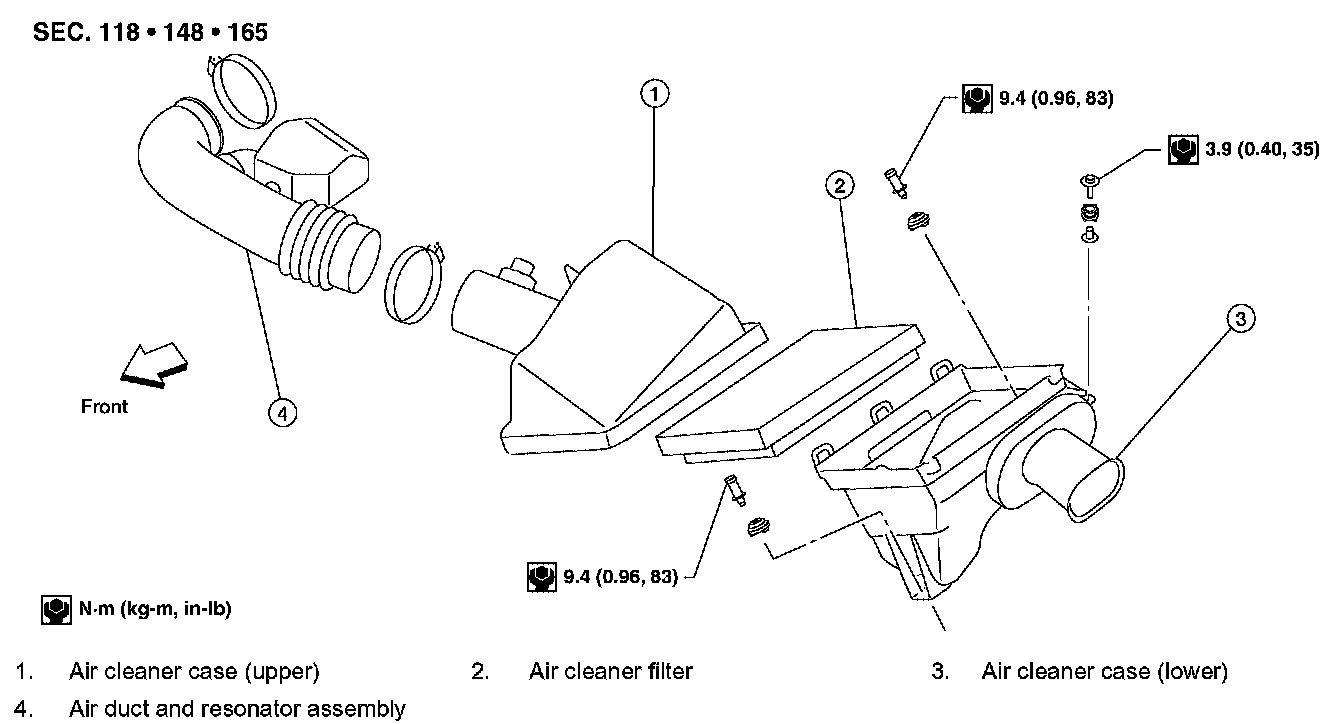 SEC. 118 • 148 • 165

1

9.4 (0.96, 83)

3.9 (0.40, 35)

2

3

Front

4

9.4 (0.96, 83)

N·m (kg-m, in-lb)

1. Air cleaner case (upper)
2. Air cleaner filter
3. Air cleaner case (lower)
4. Air duct and resonator assembly