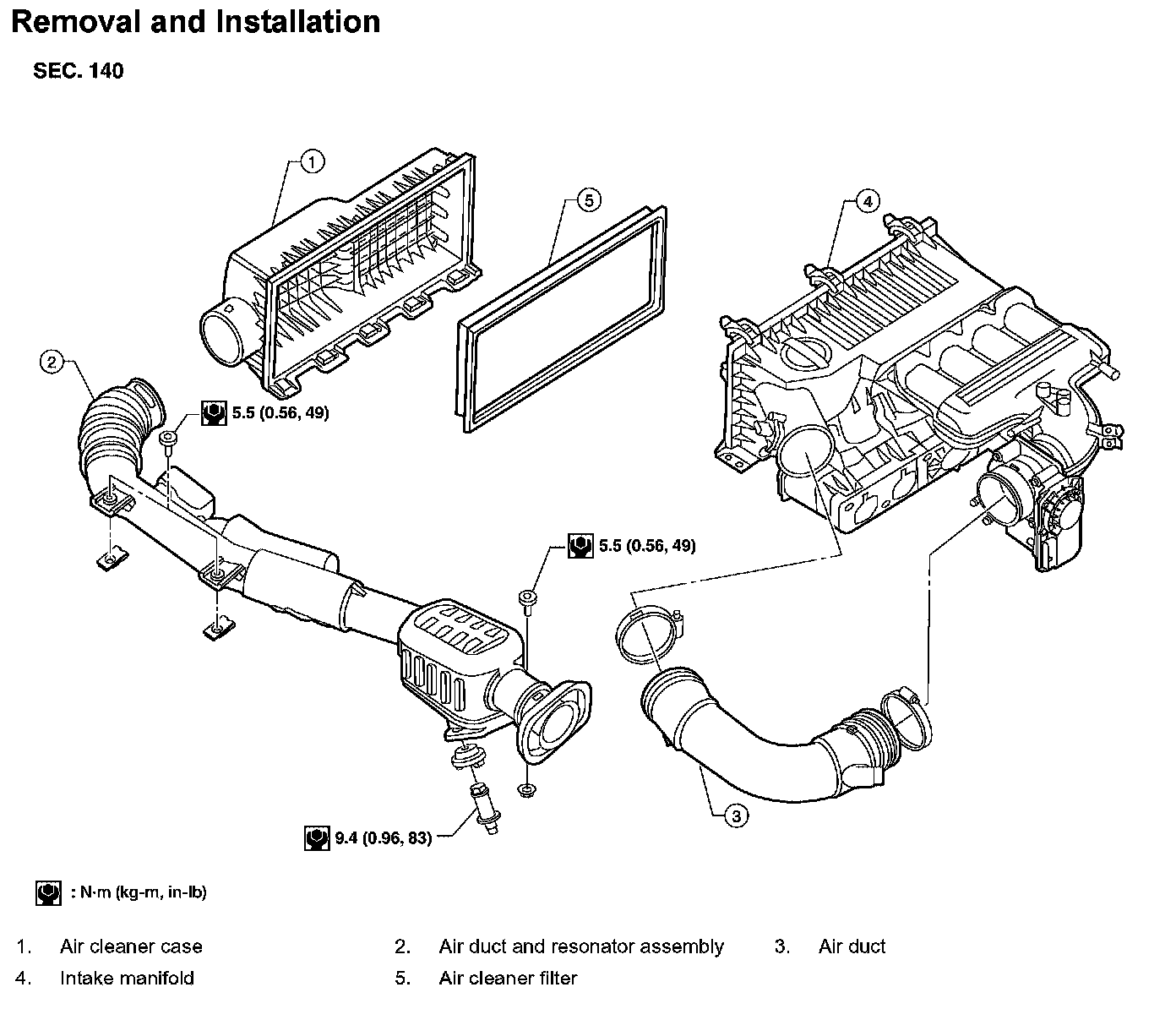 Removal and Installation

SEC. 140

1

5

4

2

5.5 (0.56, 49)

5.5 (0.56, 49)

3

9.4 (0.96, 83)

: N·m (kg-m, in-lb)

1. Air cleaner case
2. Air duct and resonator assembly
3. Air duct
4. Intake manifold
5. Air cleaner filter