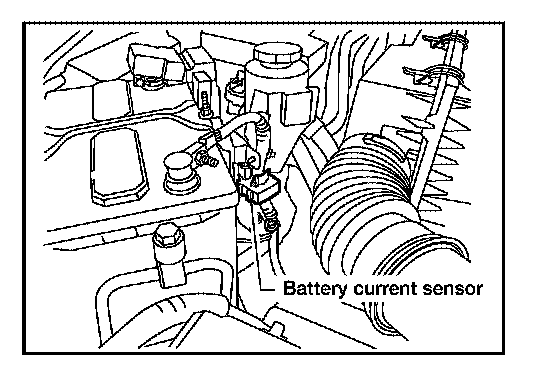 Battery current sensor