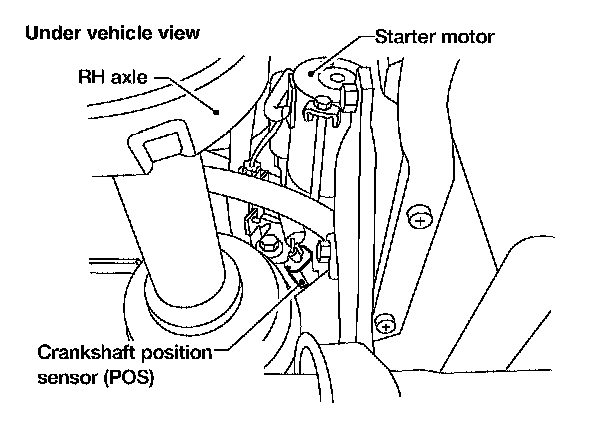 Under vehicle view

Starter motor

RH axle

Crankshaft position sensor (POS)