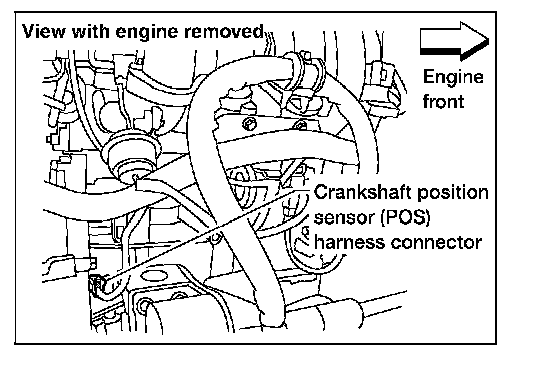 View with engine removed

Engine front

Crankshaft position sensor (POS) harness connector