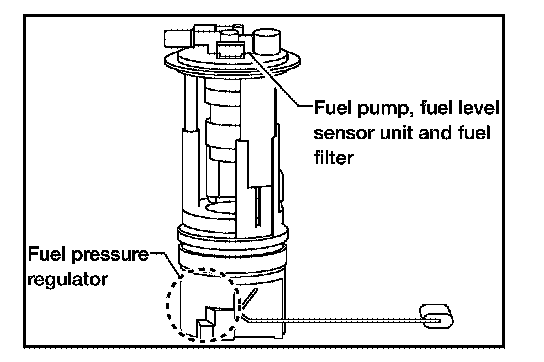 Fuel pump, fuel level sensor unit and fuel filter

Fuel pressure regulator