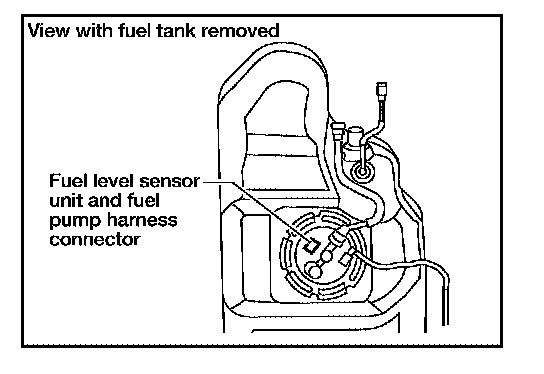 View with fuel tank removed

Fuel level sensor unit and fuel pump harness connector