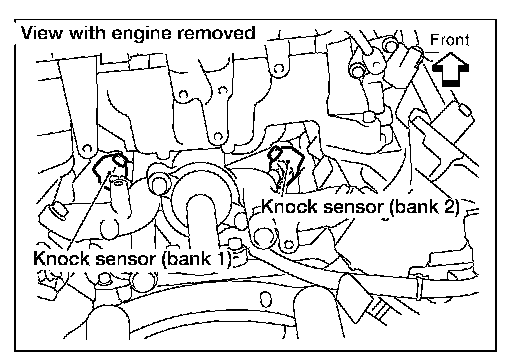 View with engine removed

Front

Knock sensor (bank 2)

Knock sensor (bank 1)