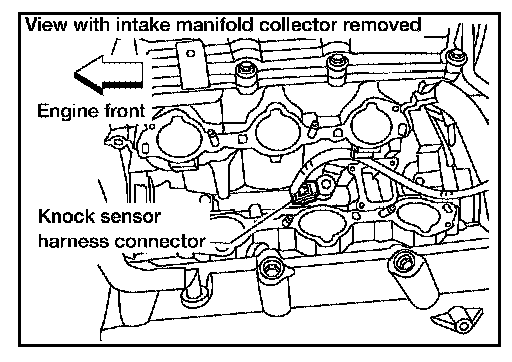 View with intake manifold collector removed

Engine front

Knock sensor harness connector