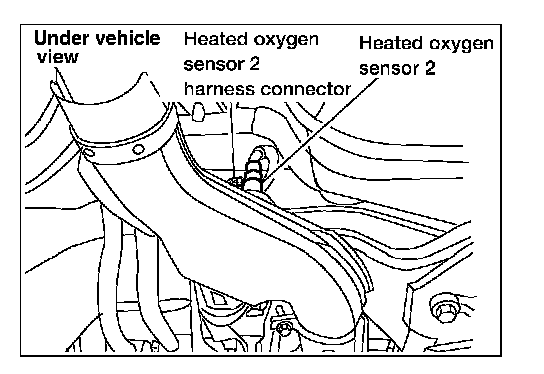 Under vehicle view

Heated oxygen sensor 2 harness connector

Heated oxygen sensor 2