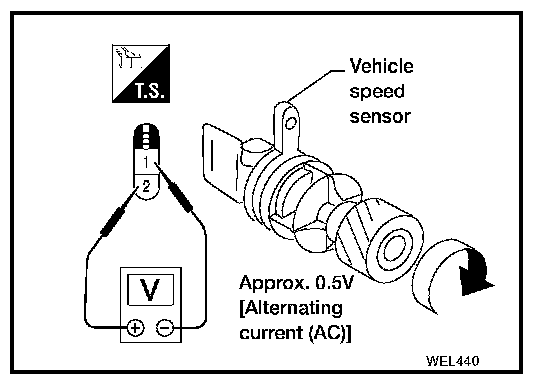 T.S.

Vehicle speed sensor

1
2

V

⊕ ⊖

Approx. 0.5V [Alternating current (AC)]

WEL440