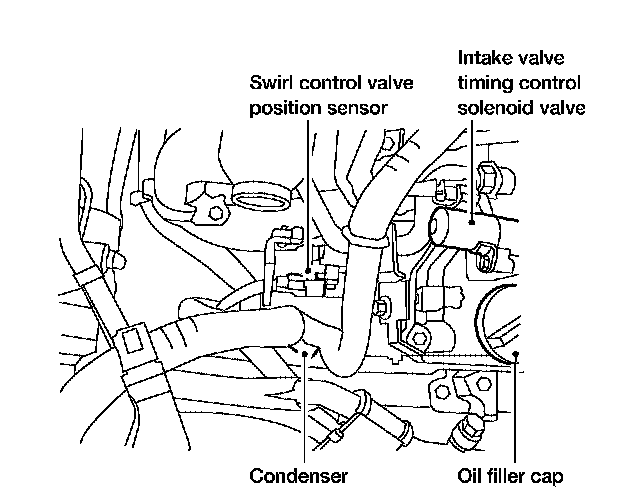 Swirl control valve position sensor

Intake valve timing control solenoid valve

Condenser

Oil filler cap