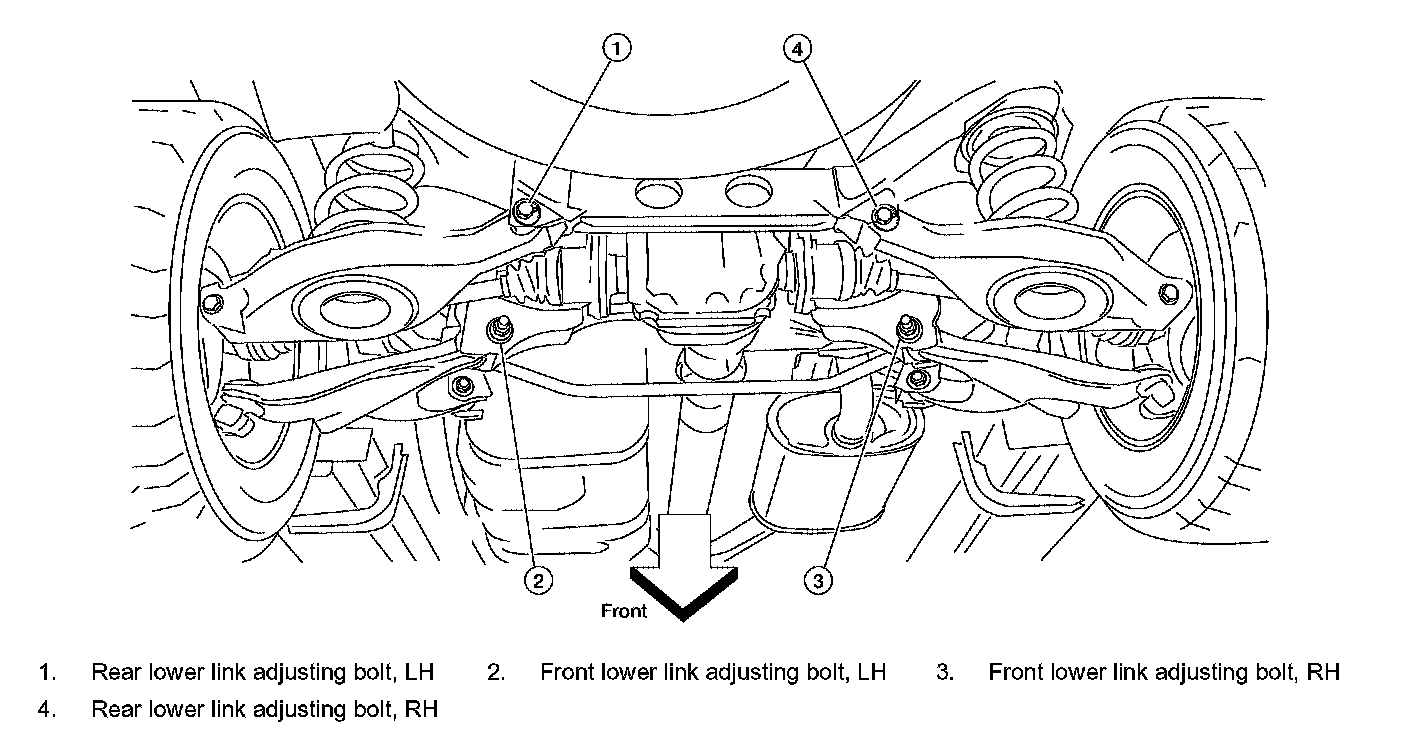 1

4

2

3

Front

1. Rear lower link adjusting bolt, LH
2. Front lower link adjusting bolt, LH
3. Front lower link adjusting bolt, RH
4. Rear lower link adjusting bolt, RH