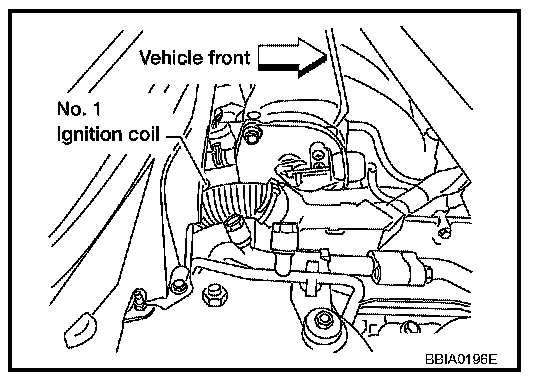 Vehicle front

No. 1
Ignition coil

BBIA0196E