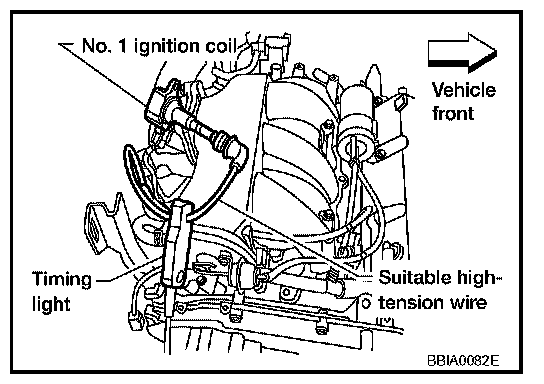 No. 1 ignition coil

Vehicle front

Timing light

Suitable high-tension wire

BBIA0082E