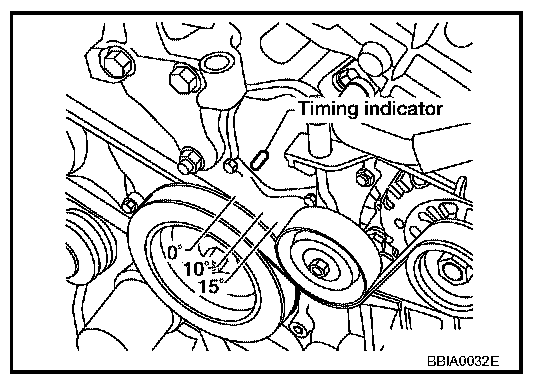 Timing indicator

0°

10°

15°

BBIA0032E