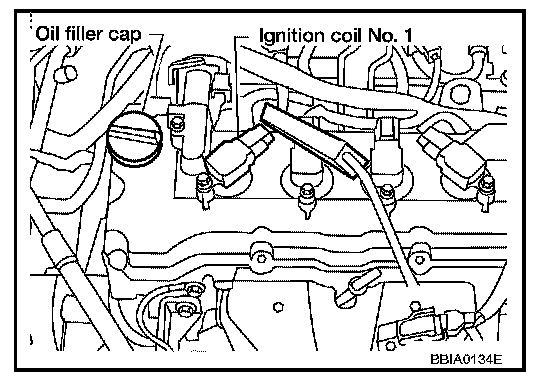 Oil filler cap

Ignition coil No. 1

BBIA0134E