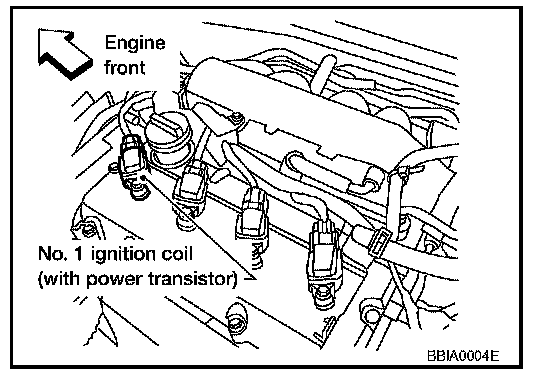 Engine front

No. 1 ignition coil (with power transistor)

BBIA0004E