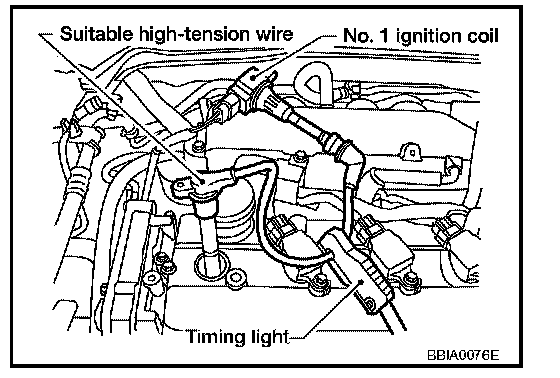 Suitable high-tension wire
No. 1 ignition coil
Timing light
BBIA0076E