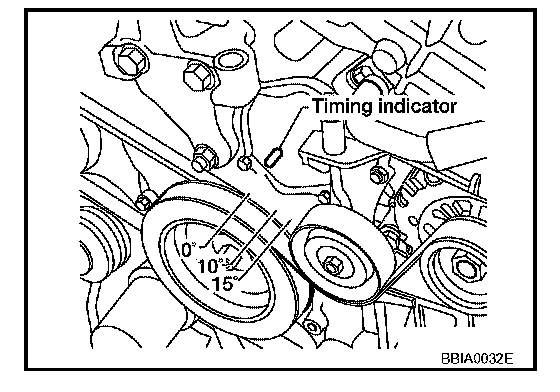 Timing indicator

0°

10°

15°

BBIA0032E