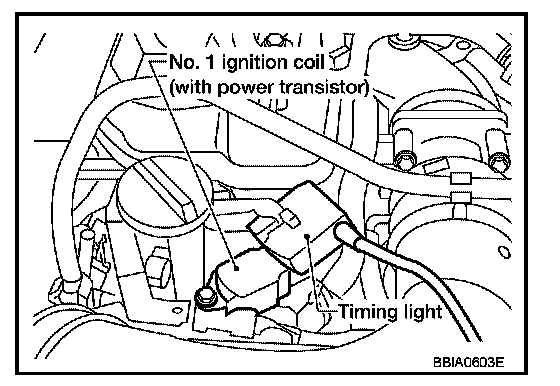 No. 1 ignition coil
(with power transistor)

Timing light

BBIA0603E