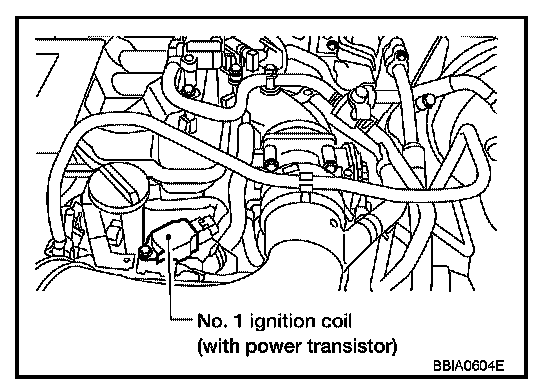 No. 1 ignition coil
(with power transistor)

BBIA0604E