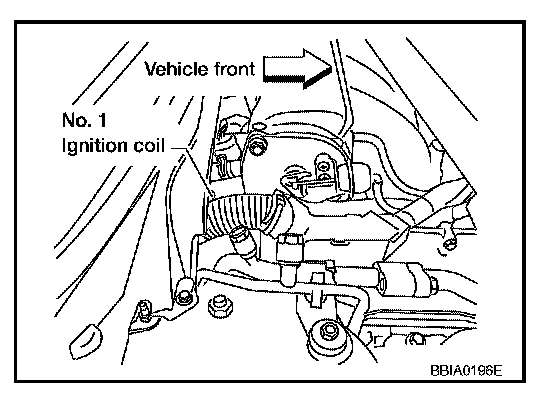 Vehicle front

No. 1
Ignition coil

BBIA0196E