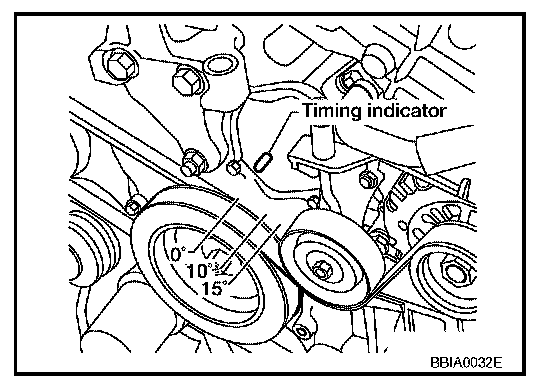 Timing indicator

0°

10°

15°

BBIA0032E