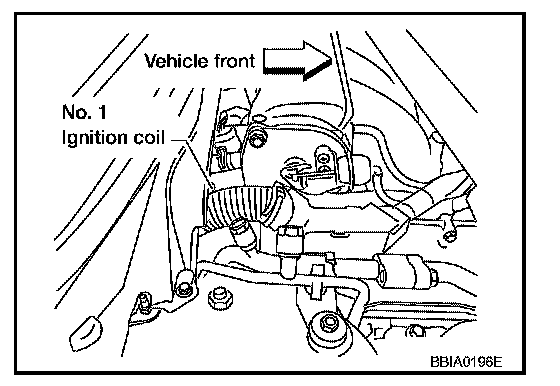 Vehicle front

No. 1
Ignition coil

BBIA0196E