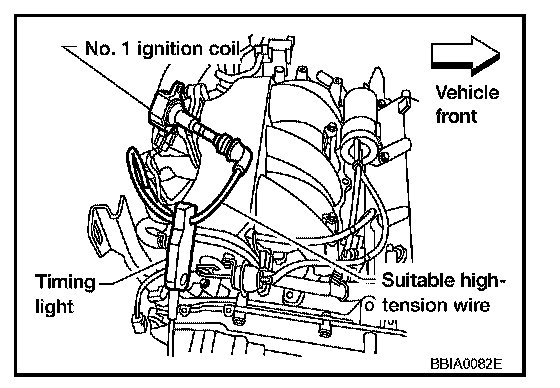 No. 1 ignition coil

Vehicle front

Timing light

Suitable high-tension wire

BBIA0082E