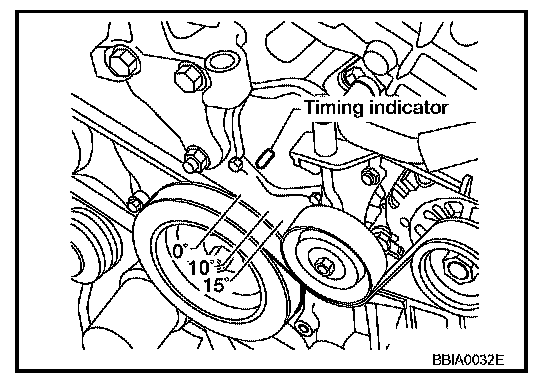 Timing indicator

0°
10°
15°

BBIA0032E