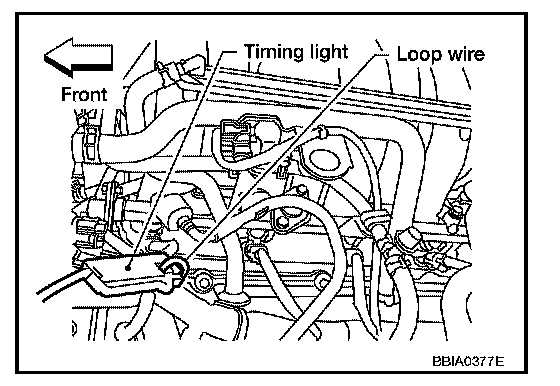 Front

Timing light

Loop wire

BBIA0377E