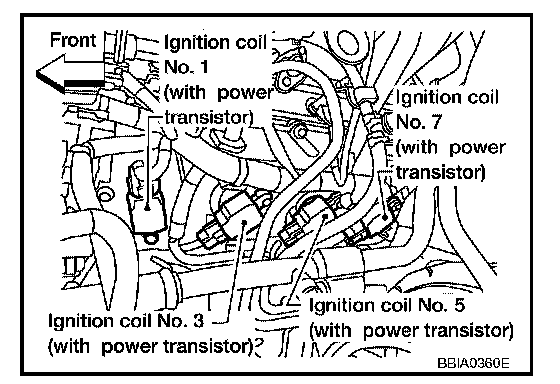 Front

Ignition coil No. 1 (with power transistor)

Ignition coil No. 7 (with power transistor)

Ignition coil No. 3 (with power transistor)

Ignition coil No. 5 (with power transistor)

BBIA0360E