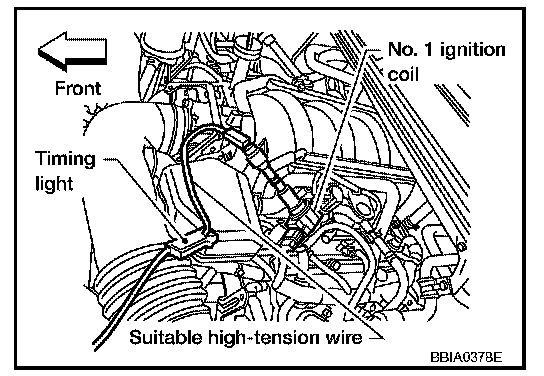 Front

No. 1 ignition coil

Timing light

Suitable high-tension wire

BBIA0378E