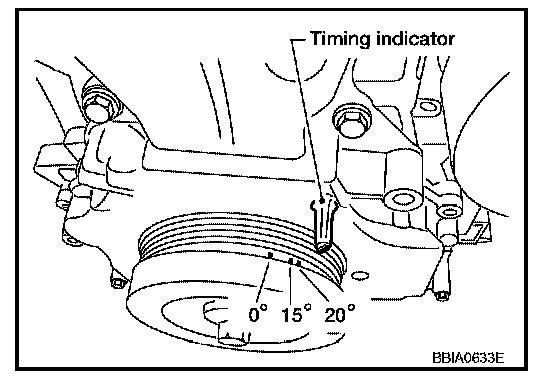 Timing indicator

0° 15° 20°

BBIA0633E