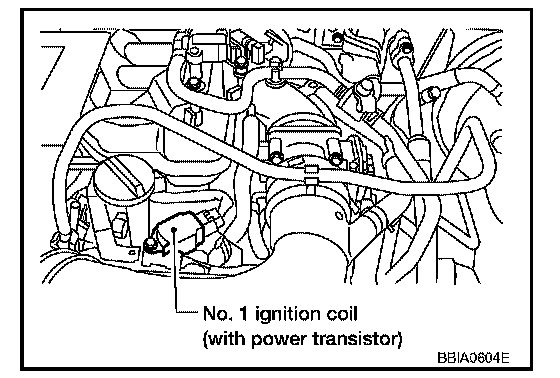 No. 1 ignition coil
(with power transistor)

BBIA0604E