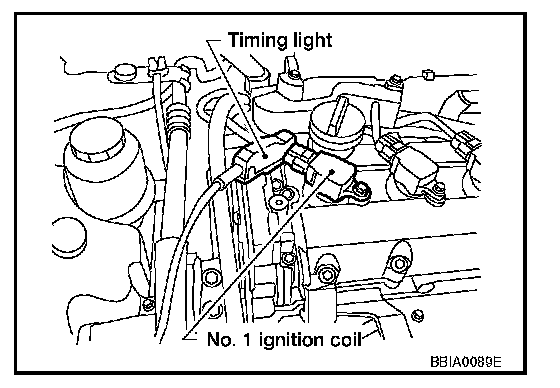 Timing light

No. 1 ignition coil

BBIA0089E