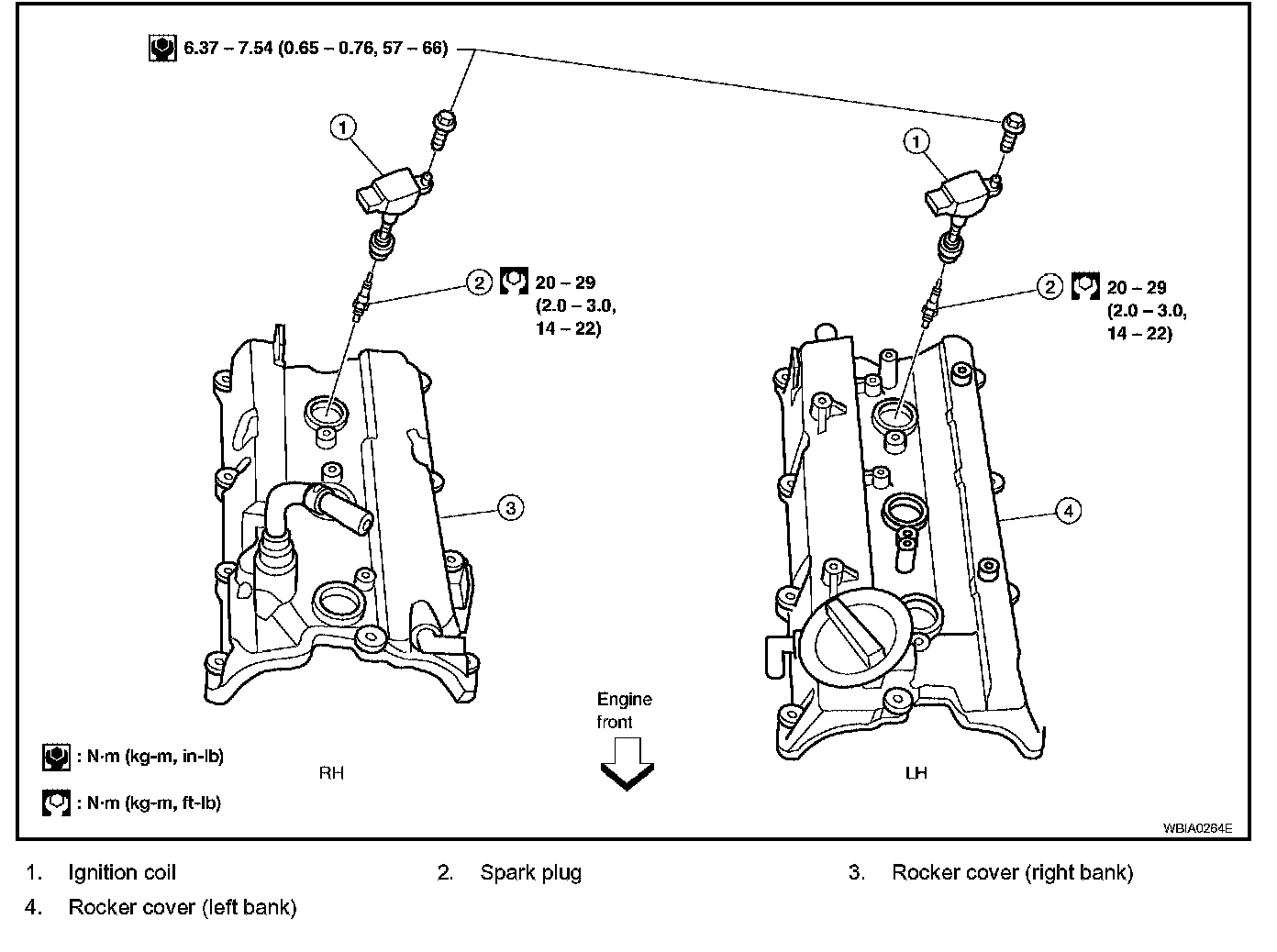 6.37 – 7.54 (0.65 – 0.76, 57 – 66)

1

1

2 20 – 29 (2.0 – 3.0, 14 – 22)

2 20 – 29 (2.0 – 3.0, 14 – 22)

3

4

Engine front

: N·m (kg-m, in-lb)

: N·m (kg-m, ft-lb)

RH

LH

WBIA0264E

1. Ignition coil
2. Spark plug
3. Rocker cover (right bank)
4. Rocker cover (left bank)