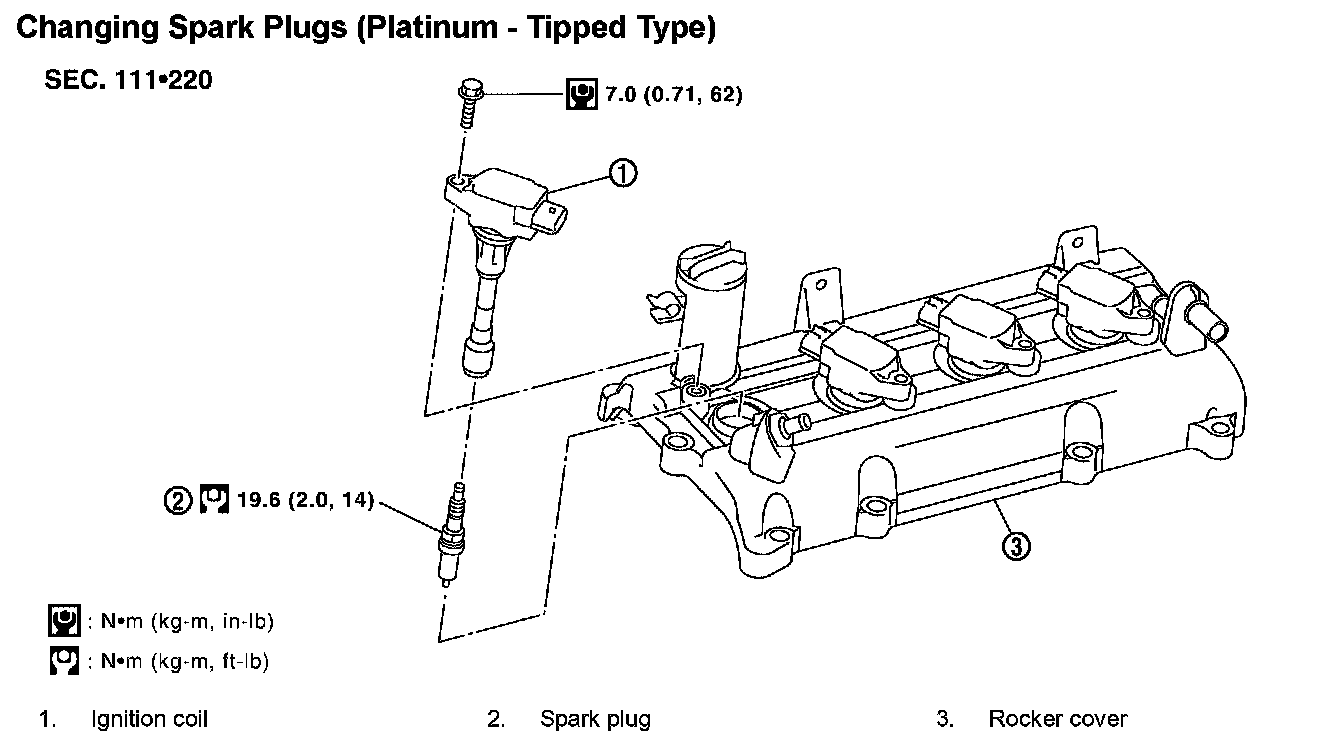 Changing Spark Plugs (Platinum - Tipped Type)

SEC. 111•220

7.0 (0.71, 62)

①

② 19.6 (2.0, 14)

③

: N•m (kg-m, in-lb)

: N•m (kg-m, ft-lb)

1. Ignition coil
2. Spark plug
3. Rocker cover